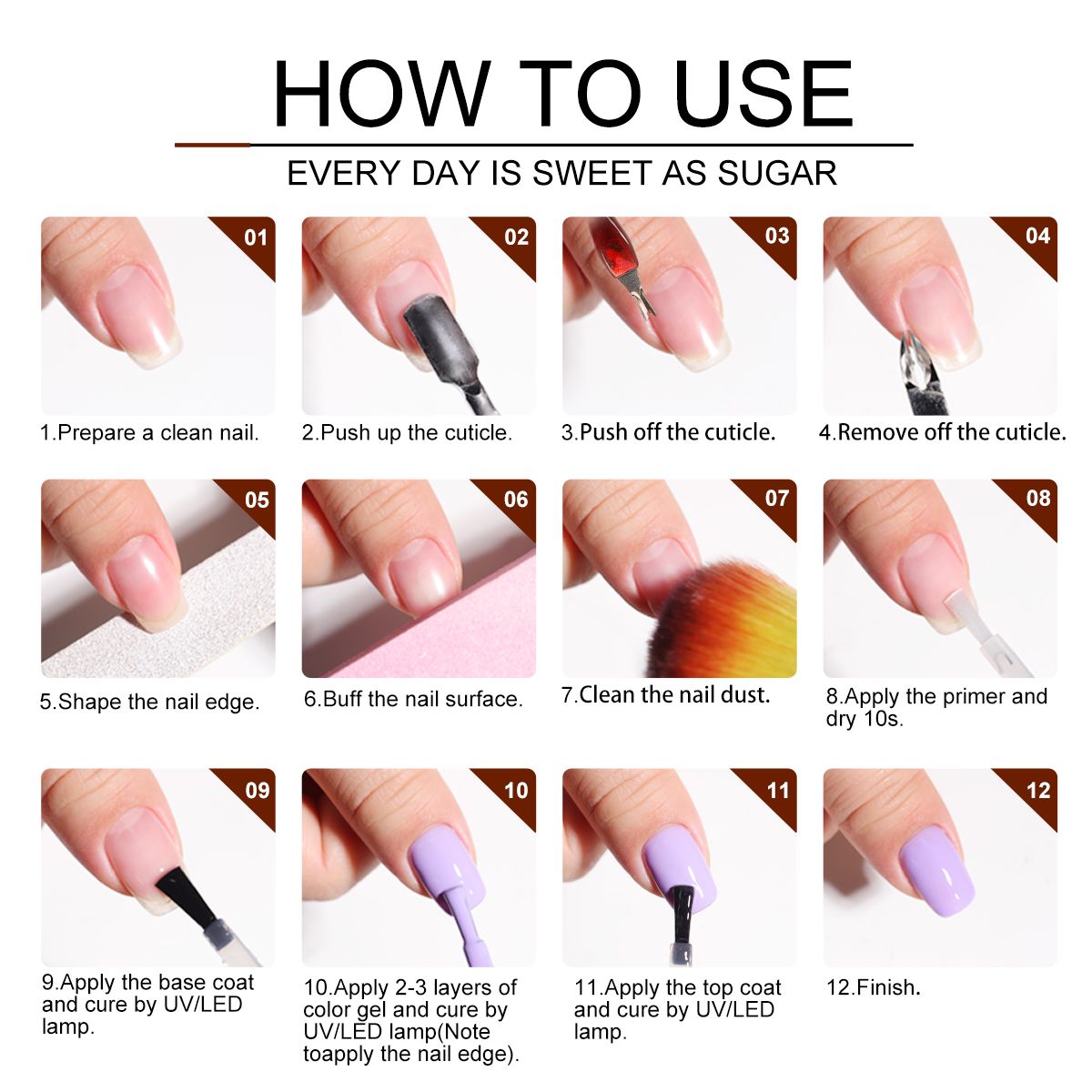 HOW TO USE

EVERY DAY IS SWEET AS SUGAR

01

1.Prepare a clean nail.

02

2.Push up the cuticle.

03

3.Push off the cuticle.

04

4.Remove off the cuticle.

05

5.Shape the nail edge.

06

6.Buff the nail surface.

07

7.Clean the nail dust.

08

8.Apply the primer and dry 10s.

09

9.Apply the base coat and cure by UV/LED lamp.

10

10.Apply 2-3 layers of color gel and cure by UV/LED lamp(Note toapply the nail edge).

11

11.Apply the top coat and cure by UV/LED lamp.

12

12.Finish.